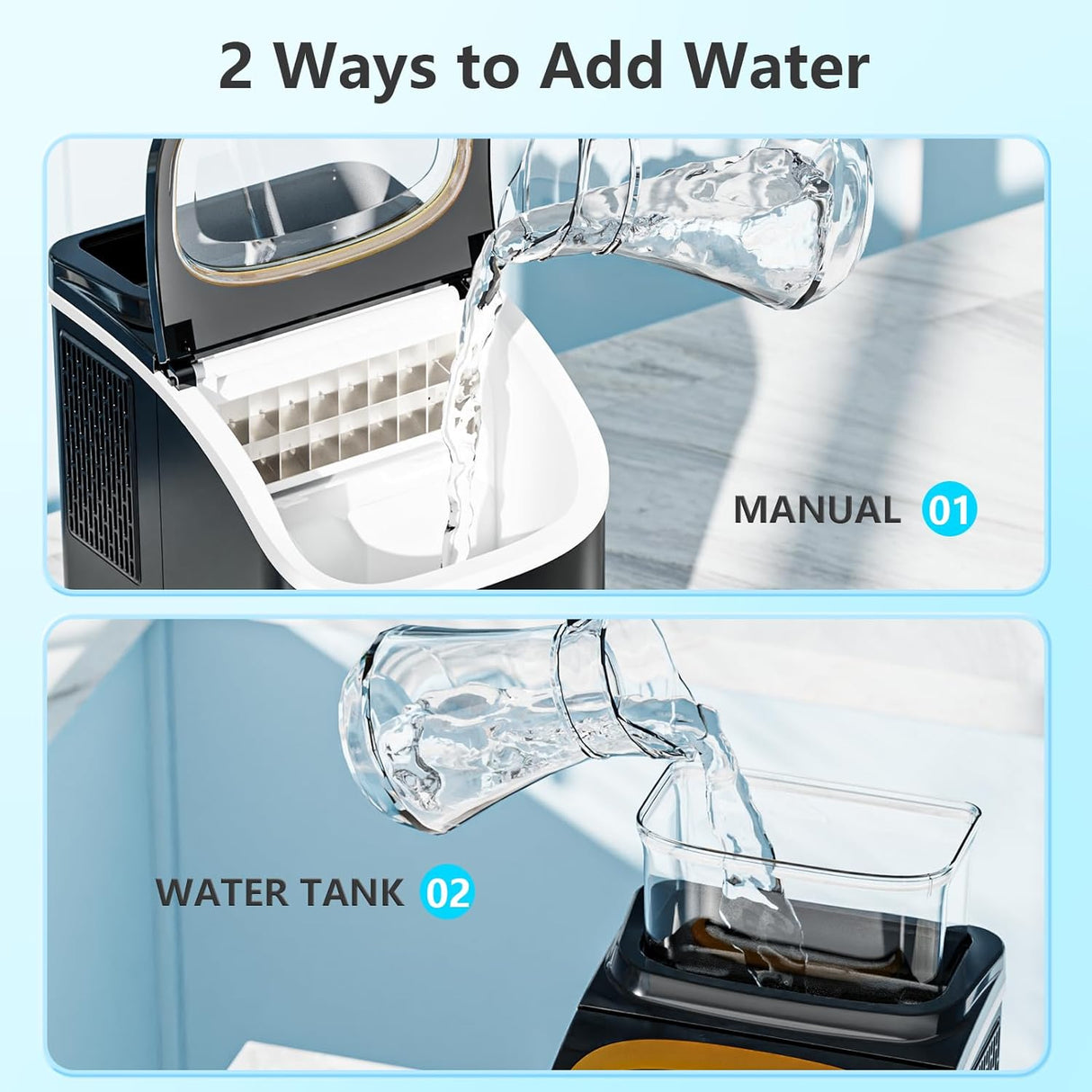 2 Ways to Add Water

MANUAL 01

WATER TANK 02